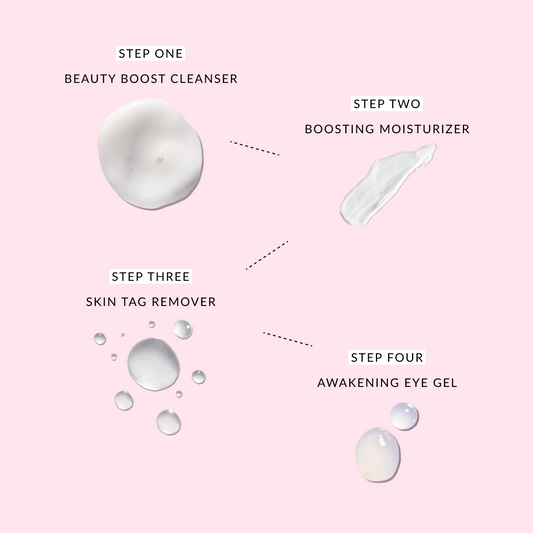 STEP ONE
BEAUTY BOOST CLEANSER

STEP TWO
BOOSTING MOISTURIZER

STEP THREE
SKIN TAG REMOVER

STEP FOUR
AWAKENING EYE GEL