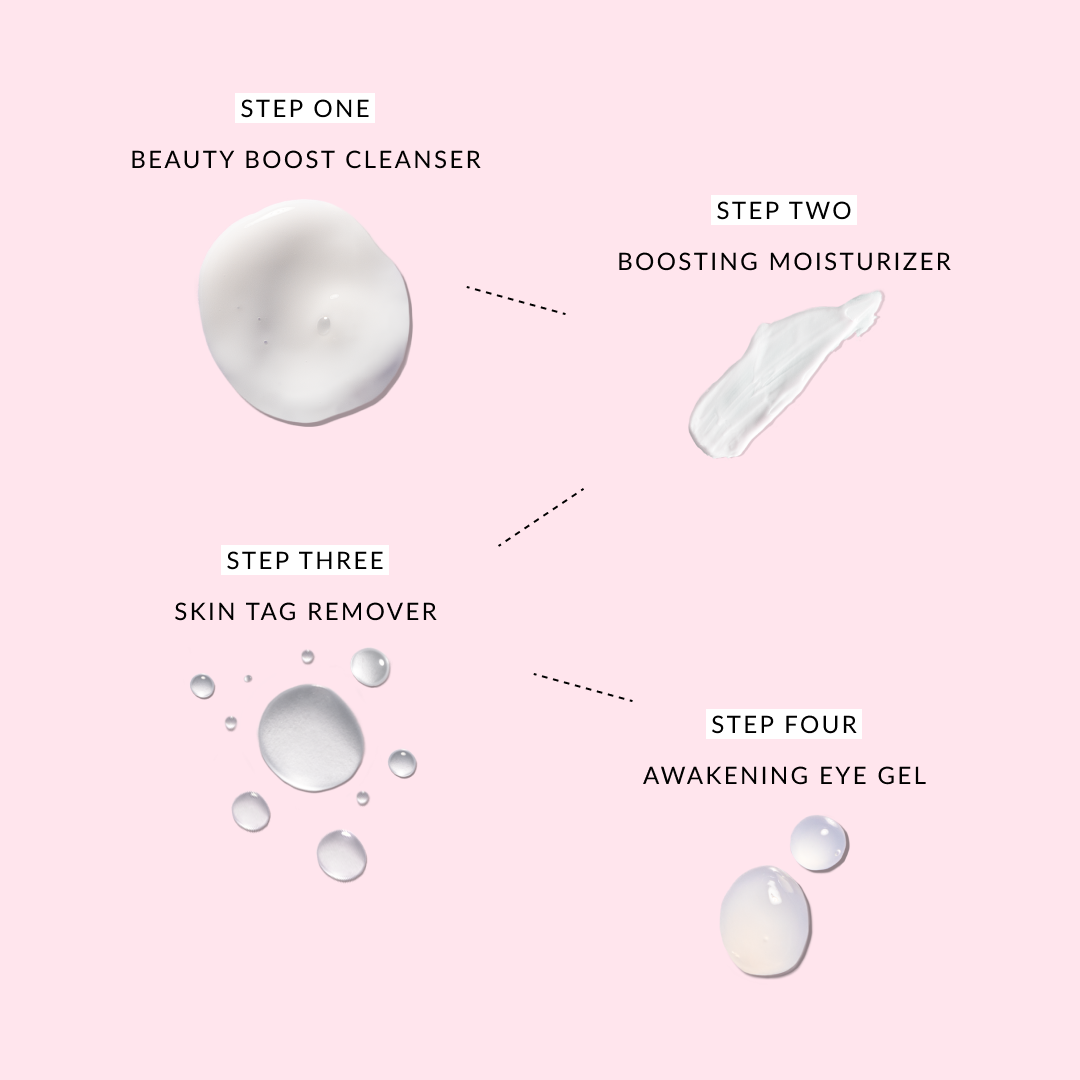 STEP ONE
BEAUTY BOOST CLEANSER

STEP TWO
BOOSTING MOISTURIZER

STEP THREE
SKIN TAG REMOVER

STEP FOUR
AWAKENING EYE GEL